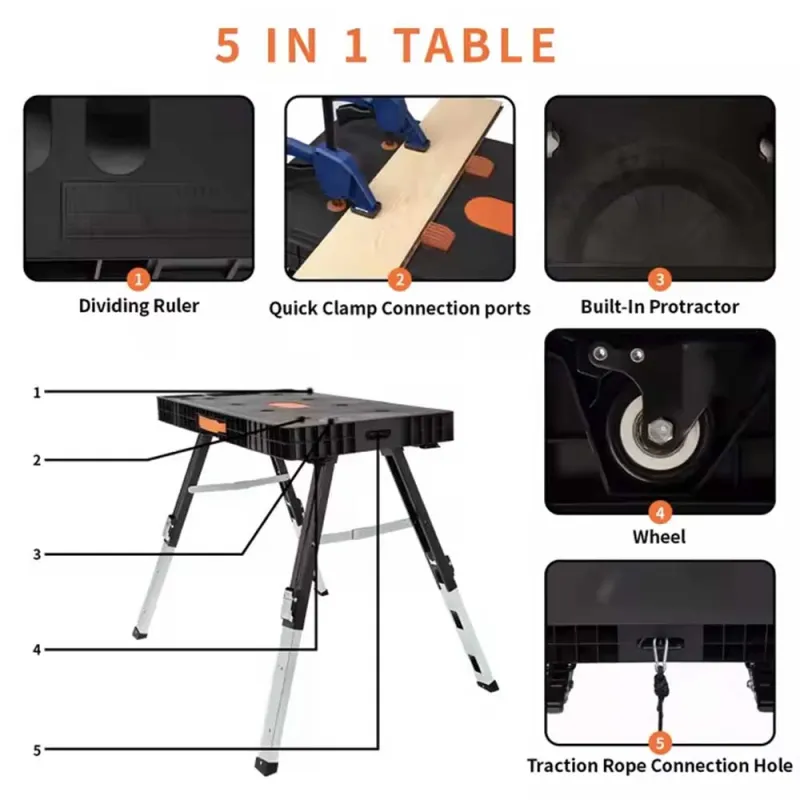 5 IN 1 TABLE

1
Dividing Ruler

2
Quick Clamp Connection ports

3
Built-In Protractor

4
Wheel

5
Traction Rope Connection Hole

1
2
3
4
5