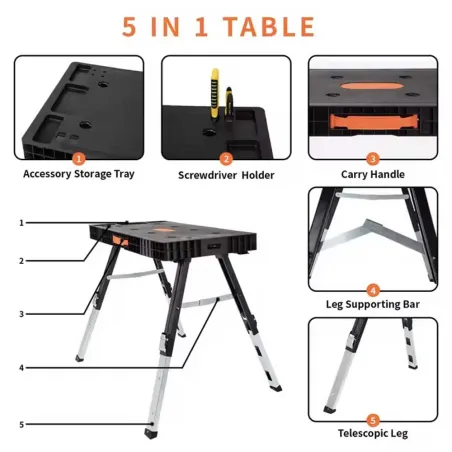 5 IN 1 TABLE

1
Accessory Storage Tray

2
Screwdriver Holder

3
Carry Handle

1
2
3
4
5

4
Leg Supporting Bar

5
Telescopic Leg