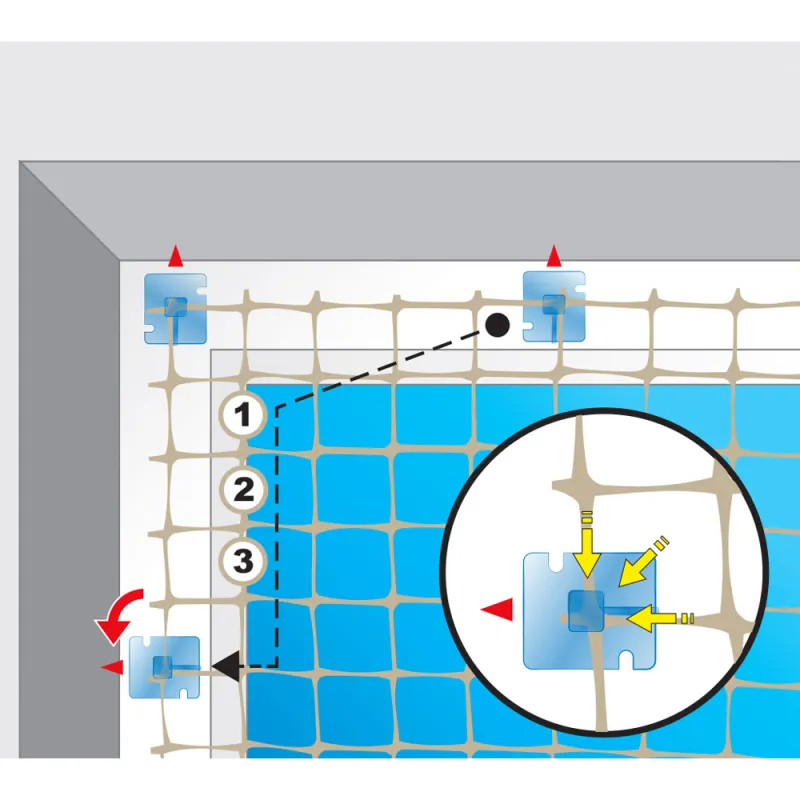 1
2
3