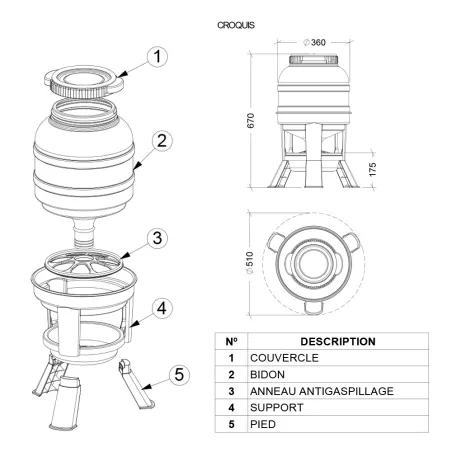 CROQUIS

1
2
3
4
5

$\varnothing$ 360
670
175
$\varnothing$ 510

| Nº | DESCRIPTION |
|---|---|
| 1 | COUVERCLE |
| 2 | BIDON |
| 3 | ANNEAU ANTIGASPILLAGE |
| 4 | SUPPORT |
| 5 | PIED |