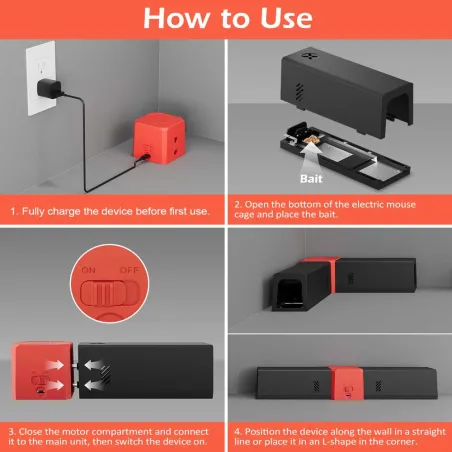 How to Use

1. Fully charge the device before first use.

Bait

2. Open the bottom of the electric mouse cage and place the bait.

ON OFF

3. Close the motor compartment and connect it to the main unit, then switch the device on.

4. Position the device along the wall in a straight line or place it in an L-shape in the corner.