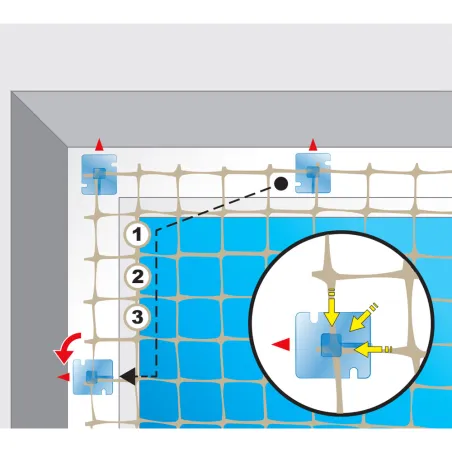 1
2
3