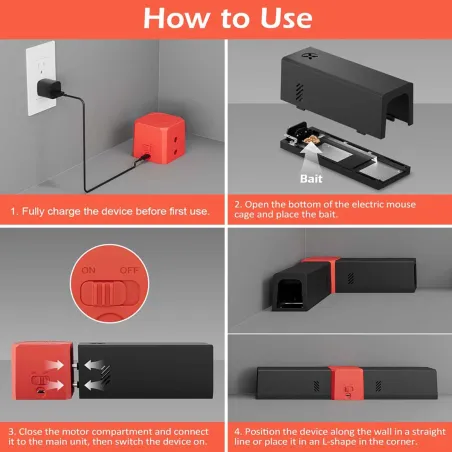 How to Use

1. Fully charge the device before first use.

Bait

2. Open the bottom of the electric mouse cage and place the bait.

ON OFF

3. Close the motor compartment and connect it to the main unit, then switch the device on.

4. Position the device along the wall in a straight line or place it in an L-shape in the corner.