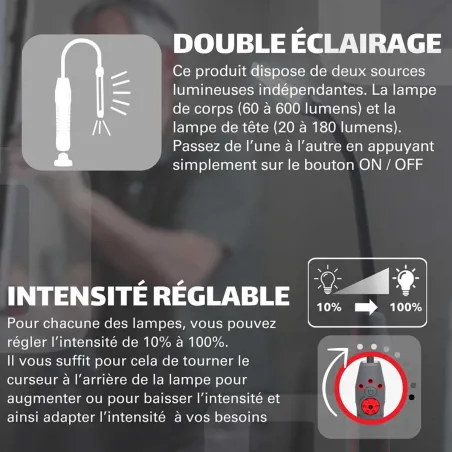 DOUBLE ÉCLAIRAGE

Ce produit dispose de deux sources lumineuses indépendantes. La lampe de corps (60 à 600 lumens) et la lampe de tête (20 à 180 lumens). Passez de l'une à l'autre en appuyant simplement sur le bouton ON / OFF

INTENSITÉ RÉGLABLE

10%

100%

Pour chacune des lampes, vous pouvez régler l'intensité de 10% à 100%. Il vous suffit pour cela de tourner le curseur à l'arrière de la lampe pour augmenter ou pour baisser l'intensité et ainsi adapter l'intensité à vos besoins