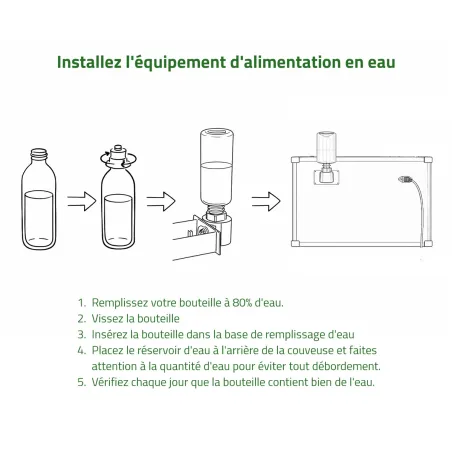 Installez l'équipement d'alimentation en eau

1. Remplissez votre bouteille à 80% d'eau.
2. Vissez la bouteille
3. Insérez la bouteille dans la base de remplissage d'eau
4. Placez le réservoir d'eau à l'arrière de la couveuse et faites attention à la quantité d'eau pour éviter tout débordement.
5. Vérifiez chaque jour que la bouteille contient bien de l'eau.