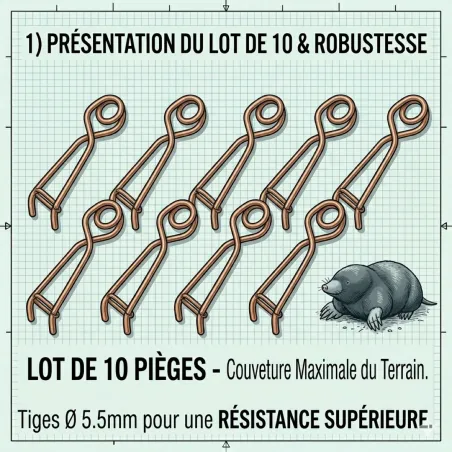 1) PRÉSENTATION DU LOT DE 10 & ROBUSTESSE

LOT DE 10 PIÈGES – Couveture Maximale du Terrain.

Tiges Ø 5.5mm pour une RÉSISTANCE SUPÉRIEURE.